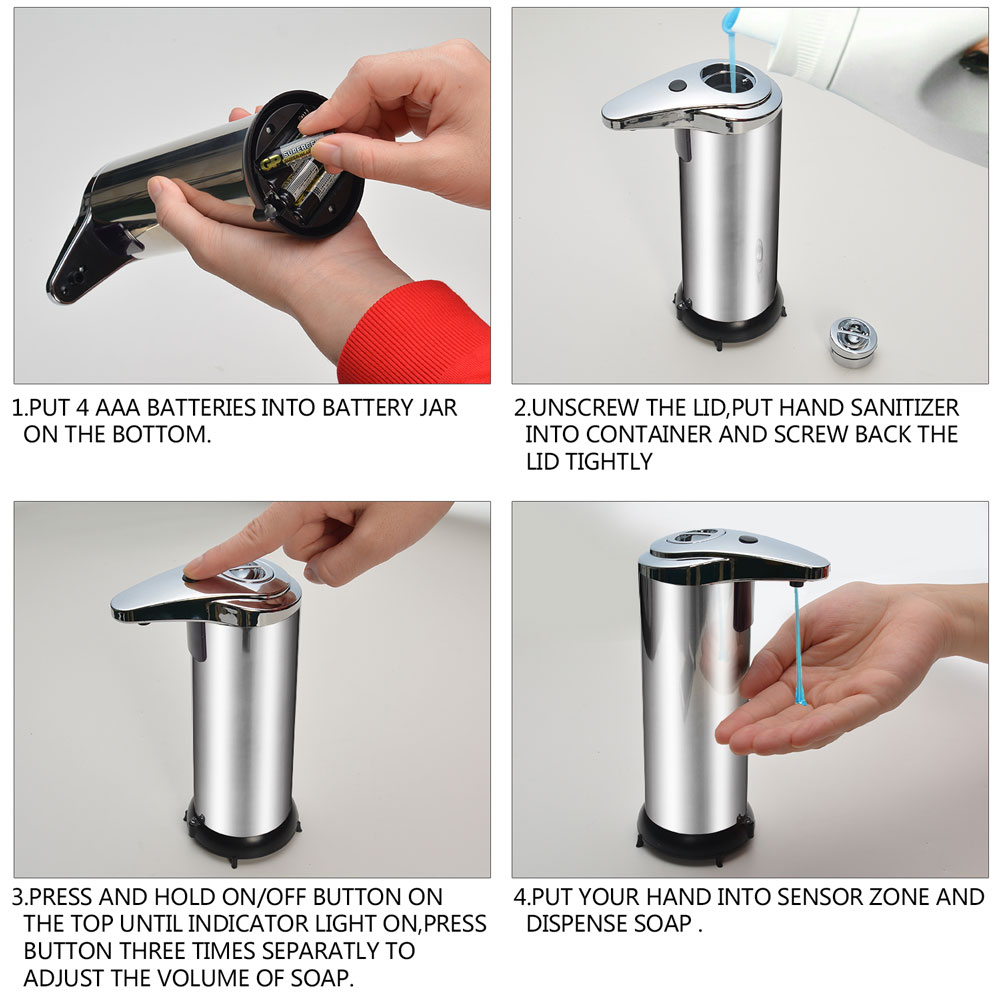 1.PUT 4 AAA BATTERIES INTO BATTERY JAR ON THE BOTTOM.

2.UNSCREW THE LID,PUT HAND SANITIZER INTO CONTAINER AND SCREW BACK THE LID TIGHTLY

3.PRESS AND HOLD ON/OFF BUTTON ON THE TOP UNTIL INDICATOR LIGHT ON,PRESS BUTTON THREE TIMES SEPARATLY TO ADJUST THE VOLUME OF SOAP.

4.PUT YOUR HAND INTO SENSOR ZONE AND DISPENSE SOAP .