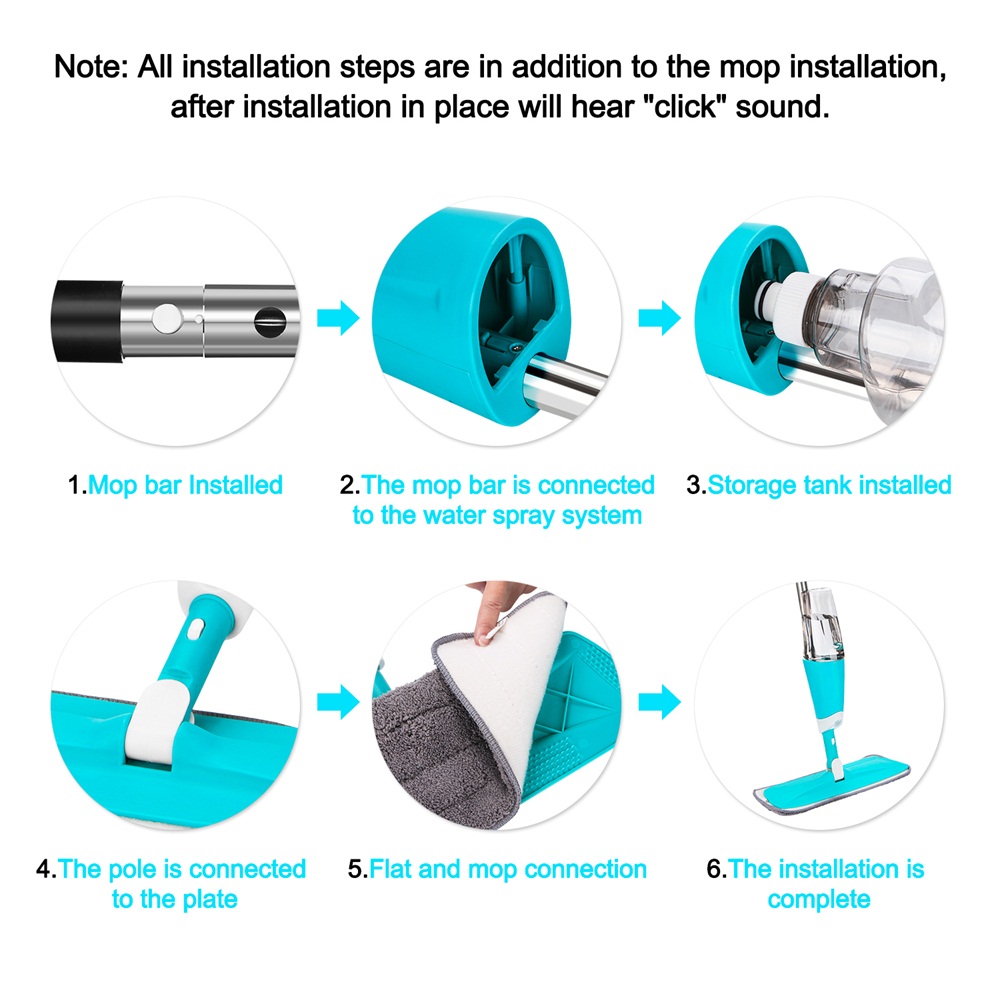 Note: All installation steps are in addition to the mop installation, after installation in place will hear "click" sound.

1.Mop bar Installed

2.The mop bar is connected to the water spray system

3.Storage tank installed

4.The pole is connected to the plate

5.Flat and mop connection

6.The installation is complete